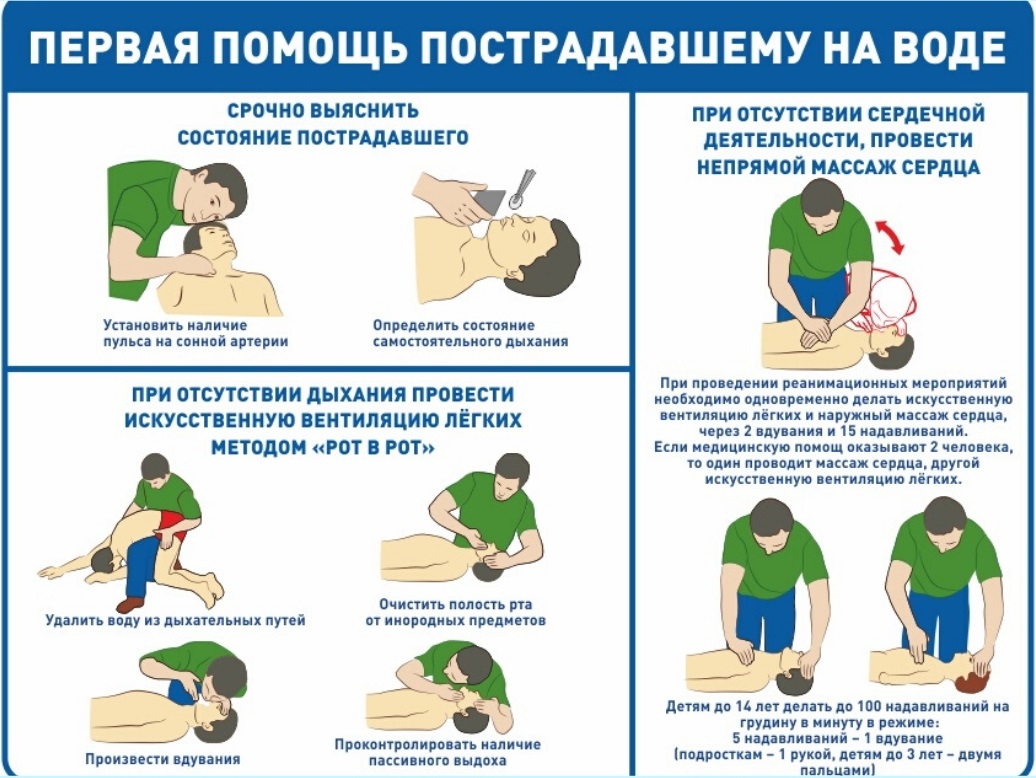 ПЕРВАЯ ПОМОЩЬ ПОСТРАДАВШЕМУ НА ВОДЕ

СРОЧНО ВЫЯСНИТЬ СОСТОЯНИЕ ПОСТРАДАВШЕГО

Установить наличие пульса на сонной артерии

Определить состояние самостоятельного дыхания

ПРИ ОТСУТСТВИИ ДЫХАНИЯ ПРОВЕСТИ ИСКУССТВЕННУЮ ВЕНТИЛЯЦИЮ ЛЁГКИХ МЕТОДОМ «РОТ В РОТ»

Удалить воду из дыхательных путей

Очистить полость рта от инородных предметов

Произвести вдувания

Проконтролировать наличие пассивного выдоха

ПРИ ОТСУТСТВИИ СЕРДЕЧНОЙ ДЕЯТЕЛЬНОСТИ, ПРОВЕСТИ НЕПРЯМОЙ МАССАЖ СЕРДЦА

При проведении реанимационных мероприятий необходимо одновременно делать искусственную вентиляцию лёгких и наружный массаж сердца, через 2 вдувания и 15 надавливаний.
Если медицинскую помощь оказывают 2 человека, то один проводит массаж сердца, другой искусственную вентиляцию лёгких.

Детям до 14 лет делать до 100 надавливаний на грудину в минуту в режиме:
5 надавливаний – 1 вдувание
(подросткам – 1 рукой, детям до 3 лет – двумя пальцами)